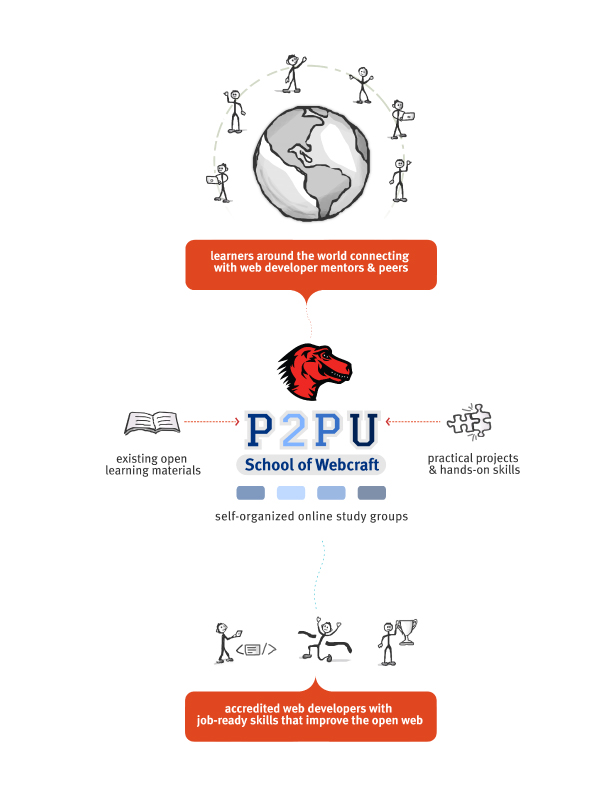 learners around the world connecting with web developer mentors & peers

existing open learning materials

P2PU
School of Webcraft

practical projects & hands-on skills

self-organized online study groups

accredited web developers with job-ready skills that improve the open web