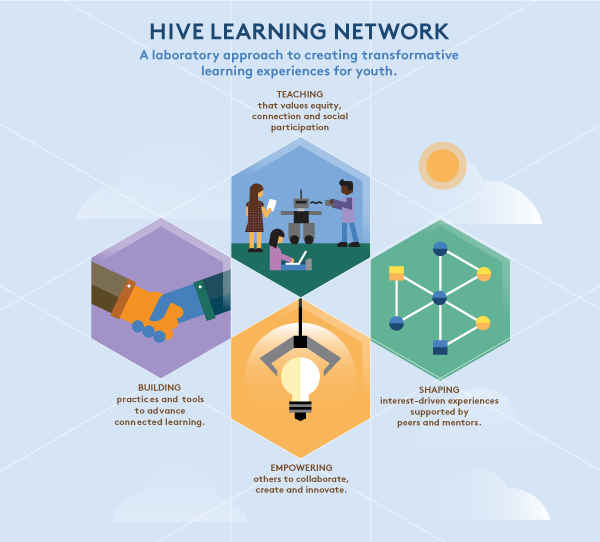 HIVE LEARNING NETWORK

A laboratory approach to creating transformative learning experiences for youth.

TEACHING
that values equity, connection and social participation

BUILDING
practices and tools to advance connected learning.

SHAPING
interest-driven experiences supported by peers and mentors.

EMPOWERING
others to collaborate, create and innovate.